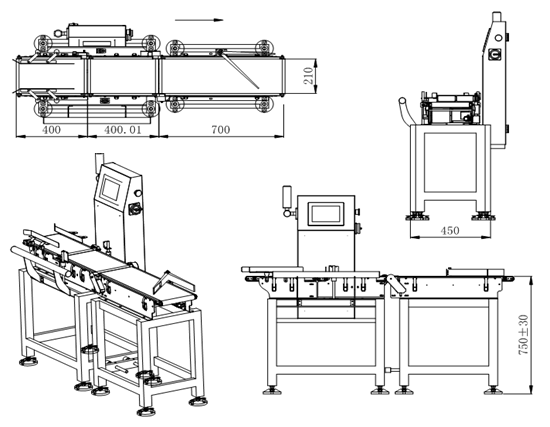 210

400 400.01 700

450

750±30